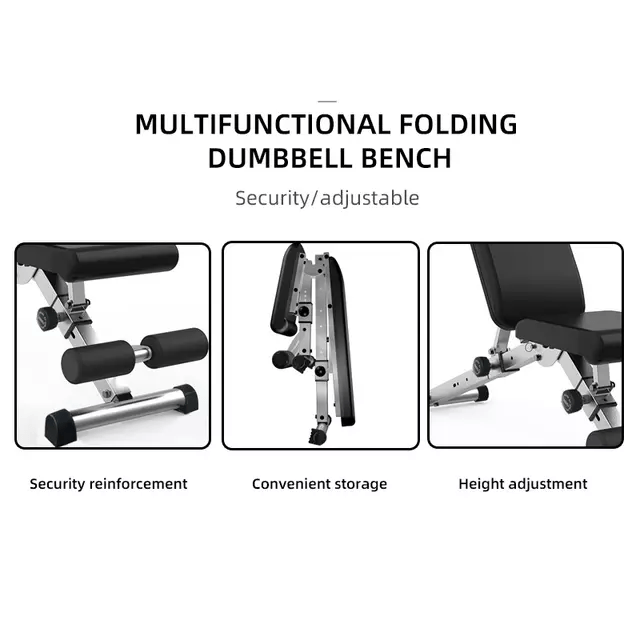 MULTIFUNCTIONAL FOLDING DUMBBELL BENCH

Security/adjustable

Security reinforcement

Convenient storage

Height adjustment